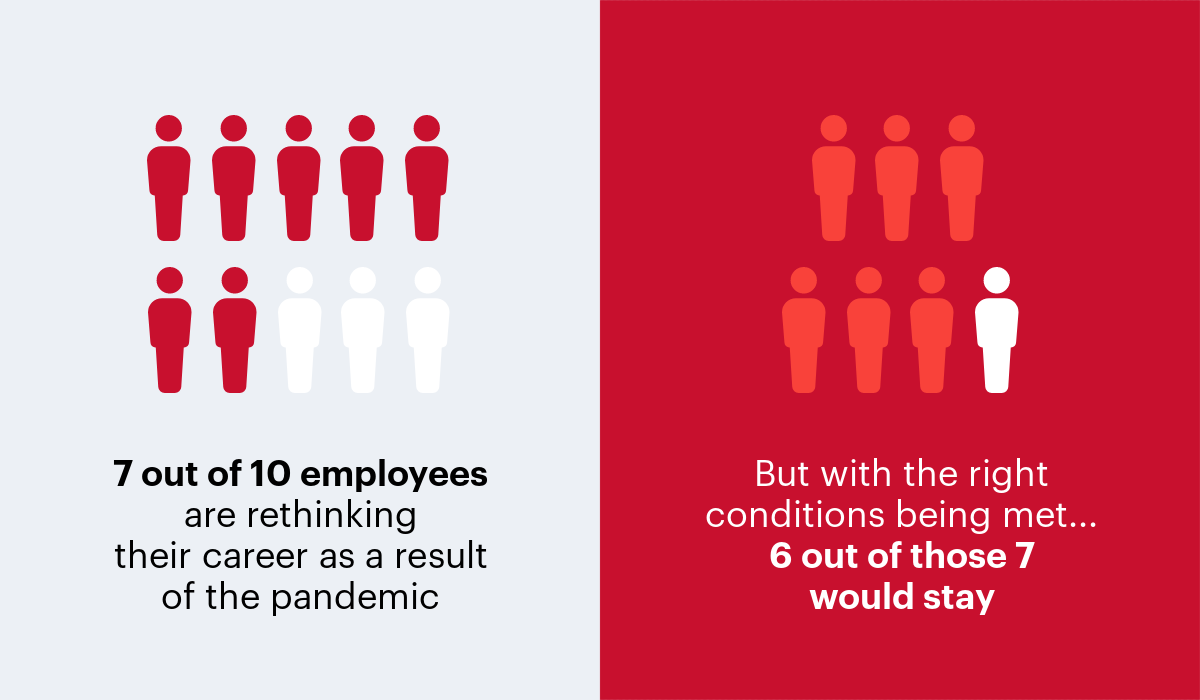 7 out of 10 employees are rethinking their career as a result of the pandemic

But with the right conditions being met... 6 out of those 7 would stay