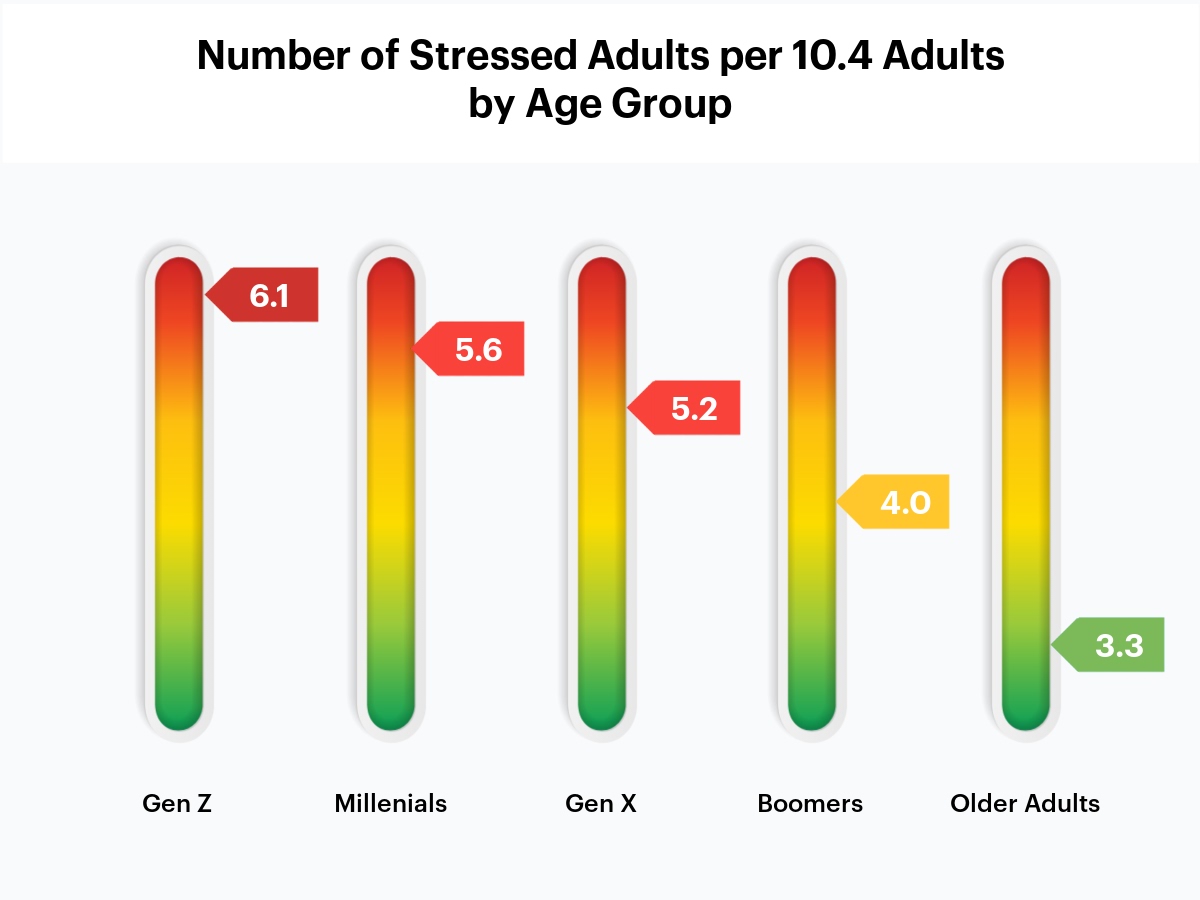 Number of Stressed Adults per 10.4 Adults by Age Group

6.1

5.6

5.2

4.0

3.3

Gen Z

Millenials

Gen X

Boomers

Older Adults