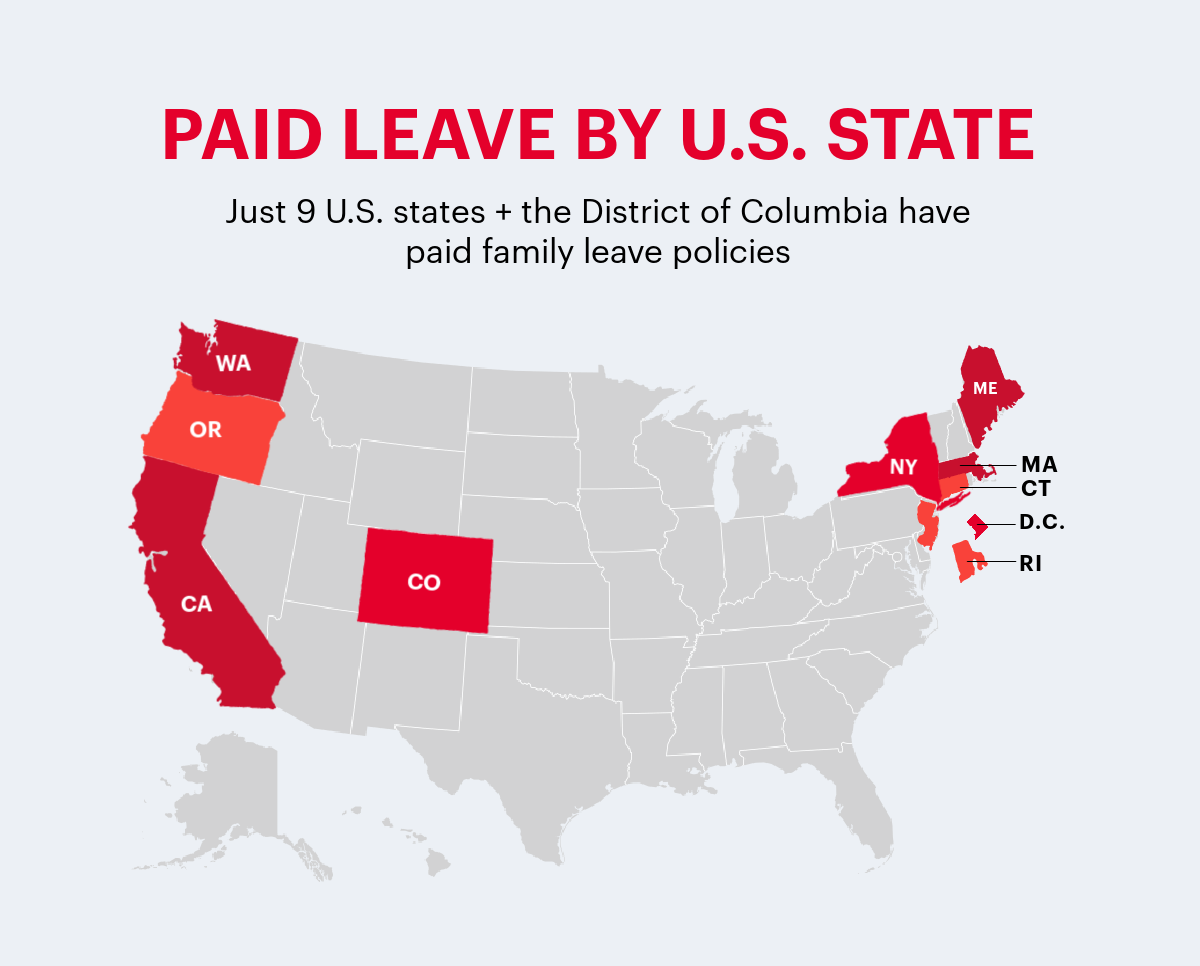 PAID LEAVE BY U.S. STATE

Just 9 U.S. states + the District of Columbia have paid family leave policies

WA
OR
CA
CO
ME
NY
MA
CT
D.C.
RI