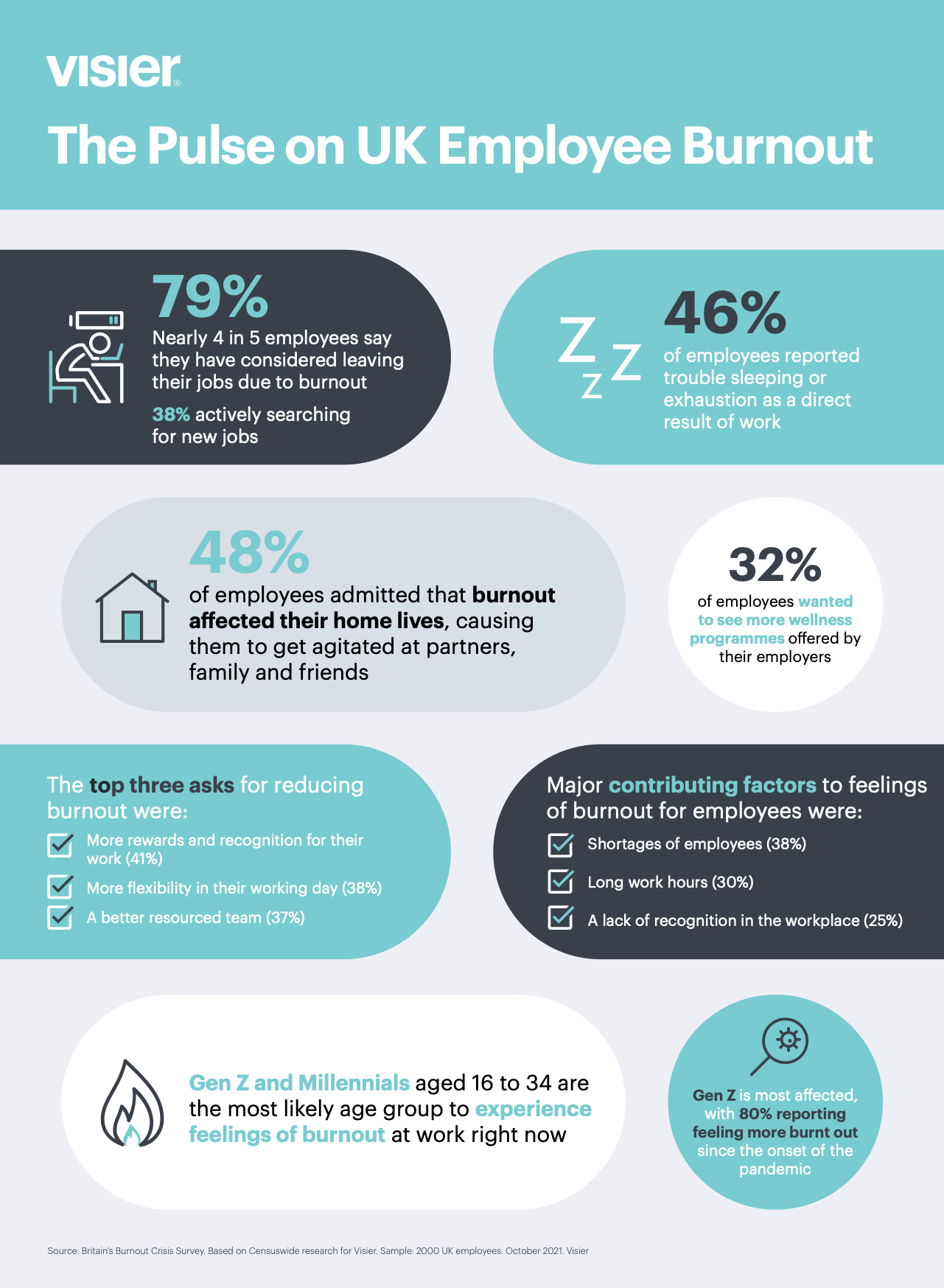 visier®

The Pulse on UK Employee Burnout

79%

Nearly 4 in 5 employees say they have considered leaving their jobs due to burnout

38% actively searching for new jobs

Z Z Z

46%

of employees reported trouble sleeping or exhaustion as a direct result of work

48%

of employees admitted that burnout affected their home lives, causing them to get agitated at partners, family and friends

32%

of employees wanted to see more wellness programmes offered by their employers

The top three asks for reducing burnout were:

More rewards and recognition for their work (41%)

More flexibility in their working day (38%)

A better resourced team (37%)

Major contributing factors to feelings of burnout for employees were:

Shortages of employees (38%)

Long work hours (30%)

A lack of recognition in the workplace (25%)

Gen Z and Millennials aged 16 to 34 are the most likely age group to experience feelings of burnout at work right now

Gen Z is most affected, with 80% reporting feeling more burnt out since the onset of the pandemic

Source: Britain's Burnout Crisis Survey. Based on Censuswide research for Visier. Sample: 2000 UK employees. October 2021. Visier