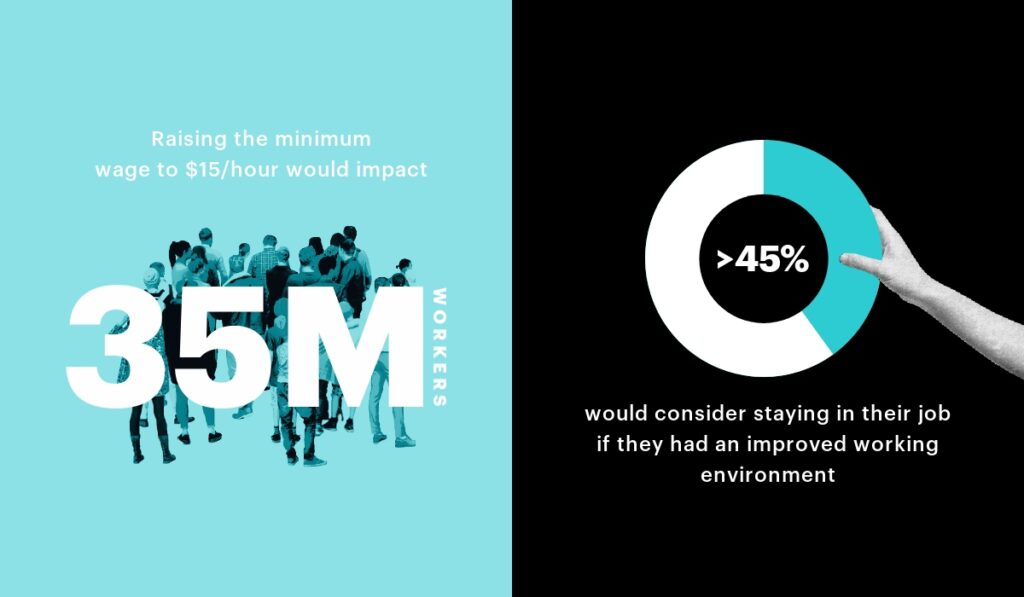 Raising the minimum wage to $15/hour would impact

35M WORKERS

>45%

would consider staying in their job if they had an improved working environment